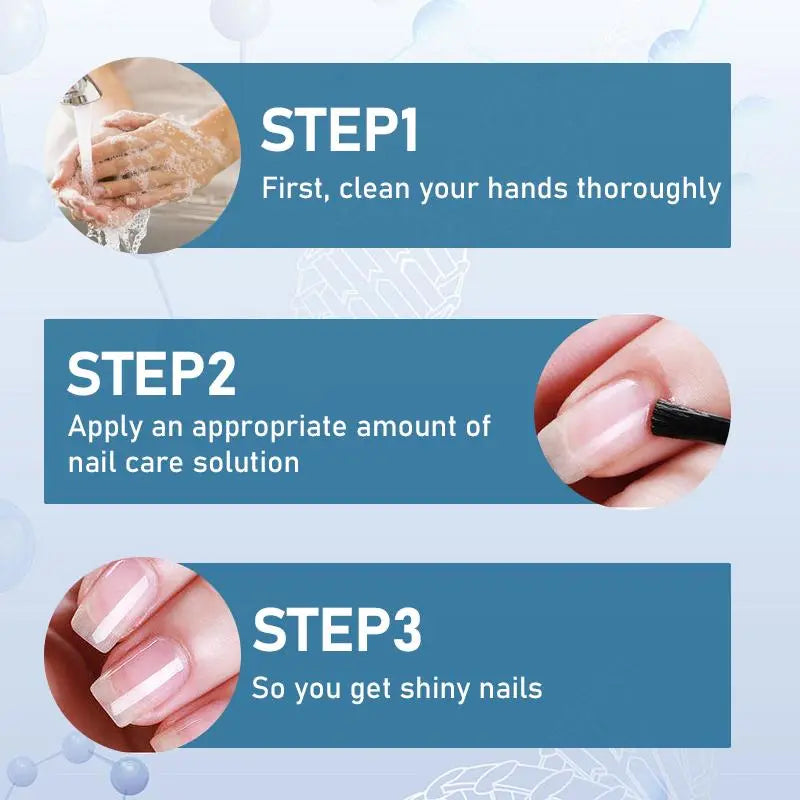 STEP1
First, clean your hands thoroughly

STEP2
Apply an appropriate amount of nail care solution

STEP3
So you get shiny nails