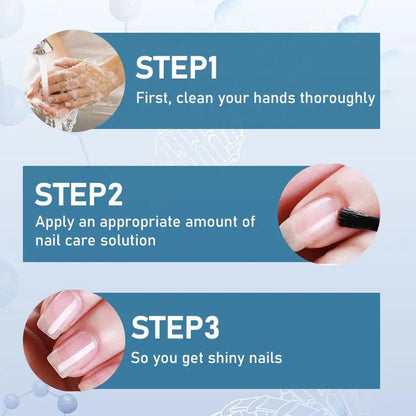 STEP1
First, clean your hands thoroughly

STEP2
Apply an appropriate amount of nail care solution

STEP3
So you get shiny nails